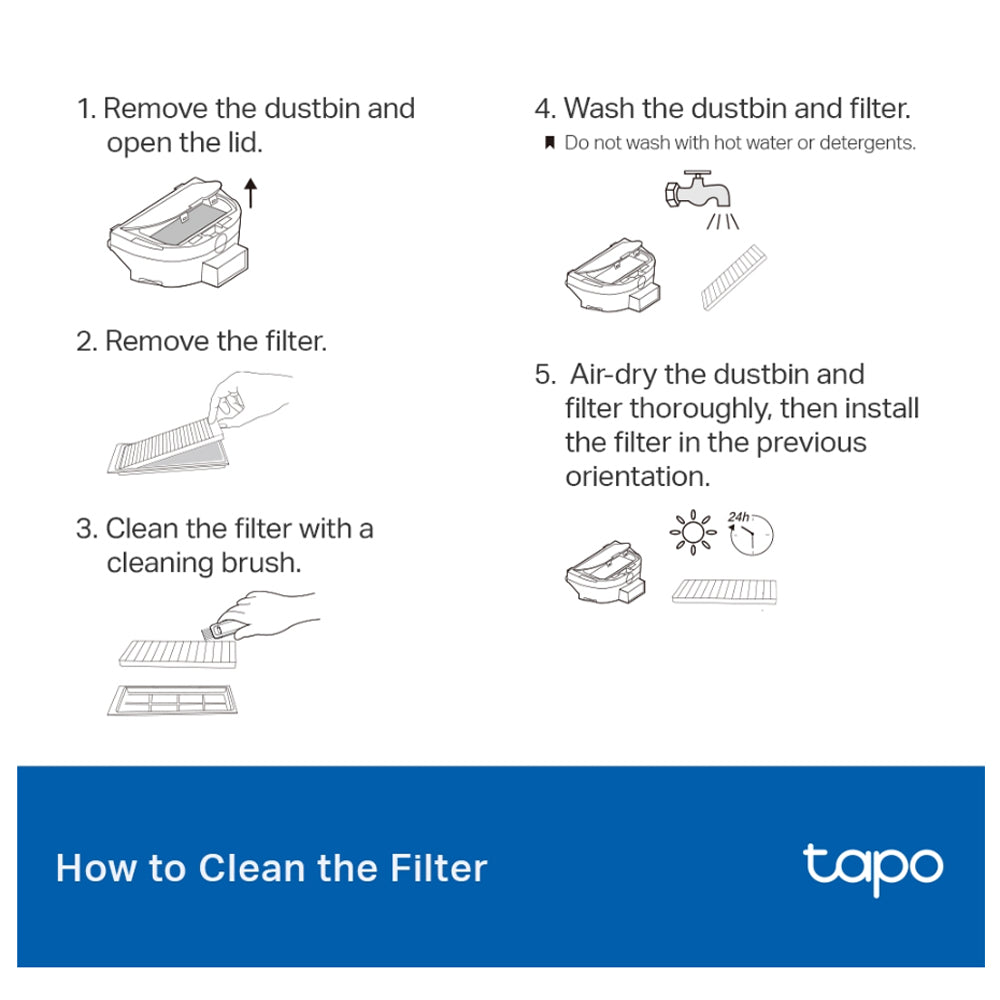 1. Remove the dustbin and open the lid.

2. Remove the filter.

3. Clean the filter with a cleaning brush.

4. Wash the dustbin and filter.

Do not wash with hot water or detergents.

5. Air-dry the dustbin and filter thoroughly, then install the filter in the previous orientation.

24h

How to Clean the Filter

tapo