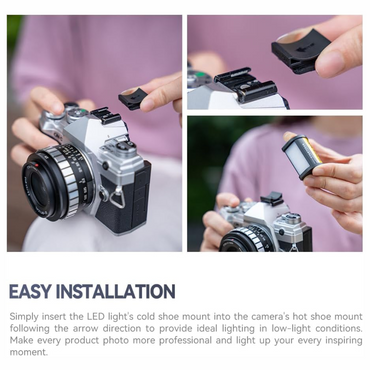 EASY INSTALLATION

Simply insert the LED light's cold shoe mount into the camera's hot shoe mount following the arrow direction to provide ideal lighting in low-light conditions. Make every product photo more professional and light up your every inspiring moment.