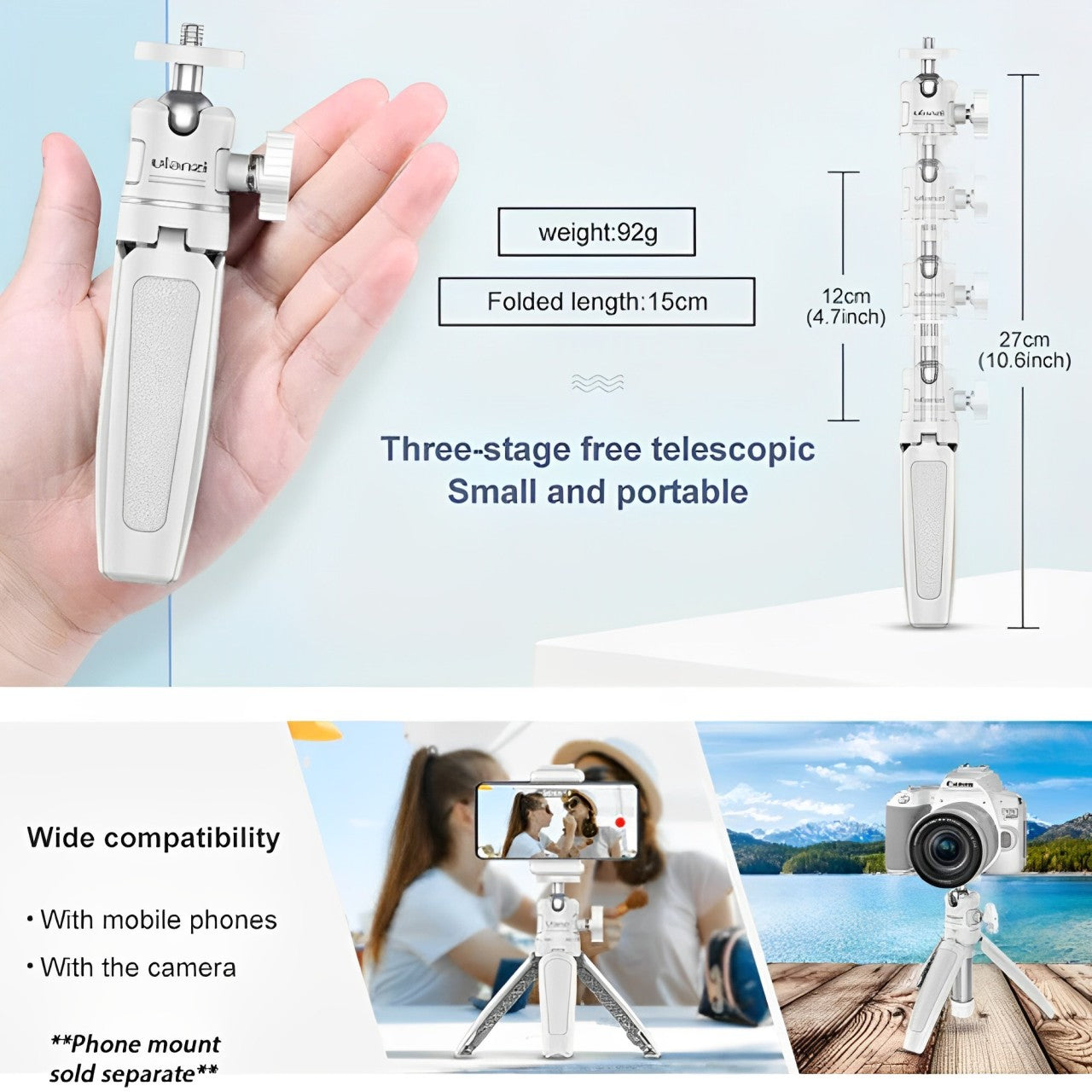 ulanzi

weight:92g

Folded length:15cm

12cm (4.7inch)

27cm (10.6inch)

Three-stage free telescopic
Small and portable

Wide compatibility

• With mobile phones
• With the camera

**Phone mount sold separate**

Canon