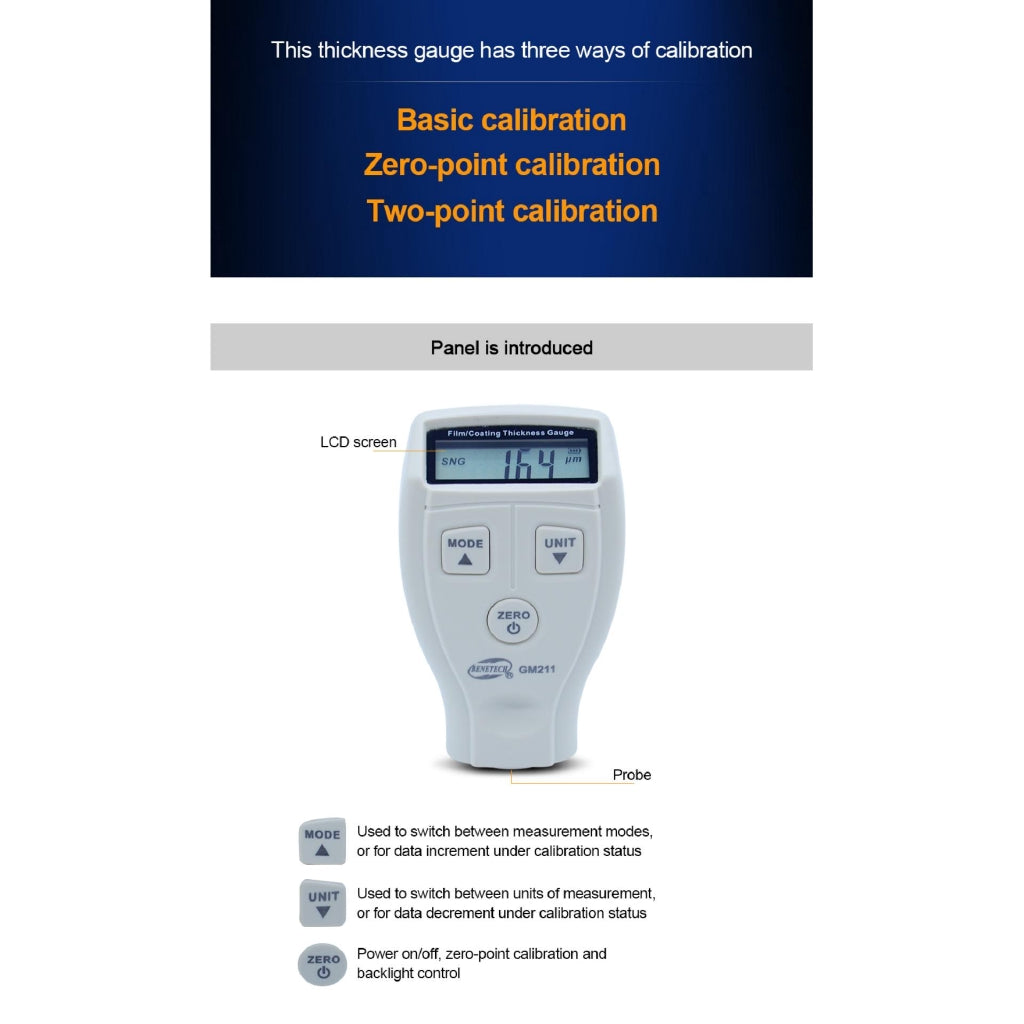 This thickness gauge has three ways of calibration

Basic calibration
Zero-point calibration
Two-point calibration

Panel is introduced

LCD screen

Film/Coating Thickness Gauge
SNG 164 μm

MODE
UNIT
ZERO

BENETECH GM211

Probe

MODE Used to switch between measurement modes, or for data increment under calibration status

UNIT Used to switch between units of measurement, or for data decrement under calibration status

ZERO Power on/off, zero-point calibration and backlight control