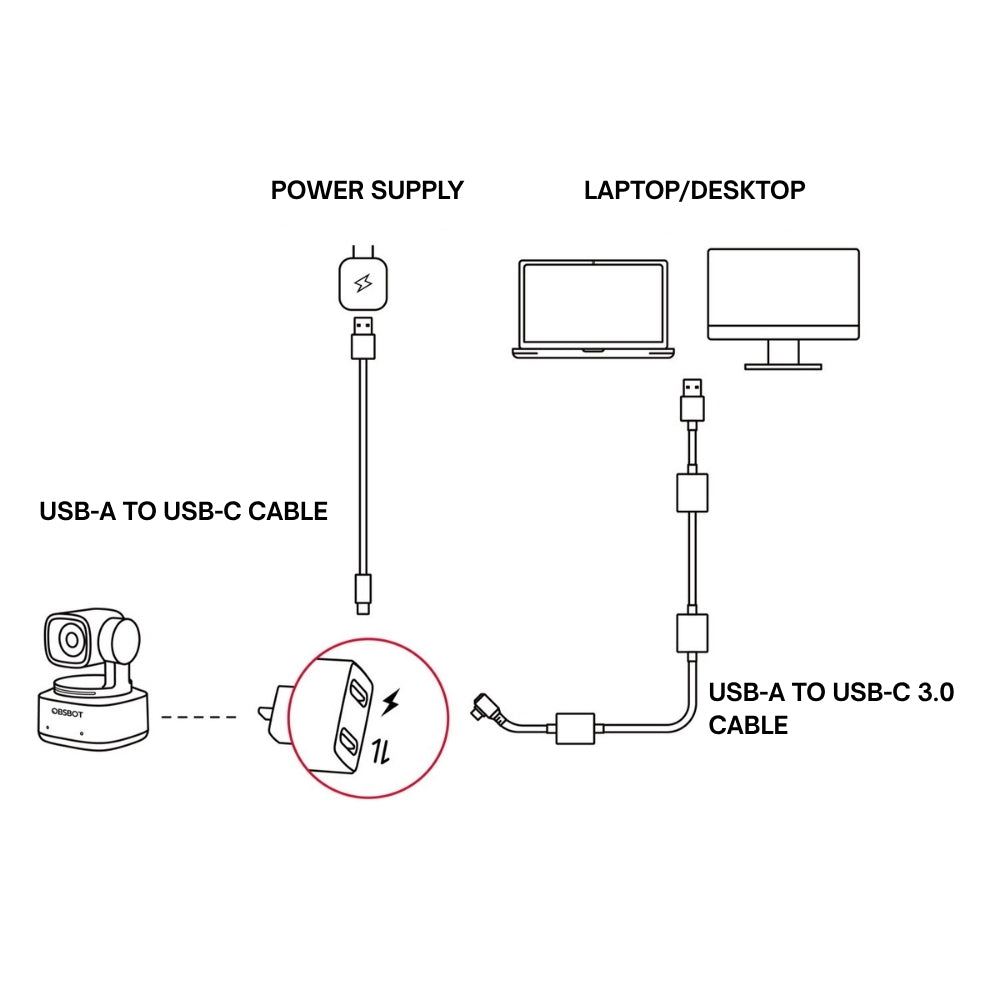 POWER SUPPLY

LAPTOP/DESKTOP

USB-A TO USB-C CABLE

OBSBOT

USB-A TO USB-C 3.0 CABLE