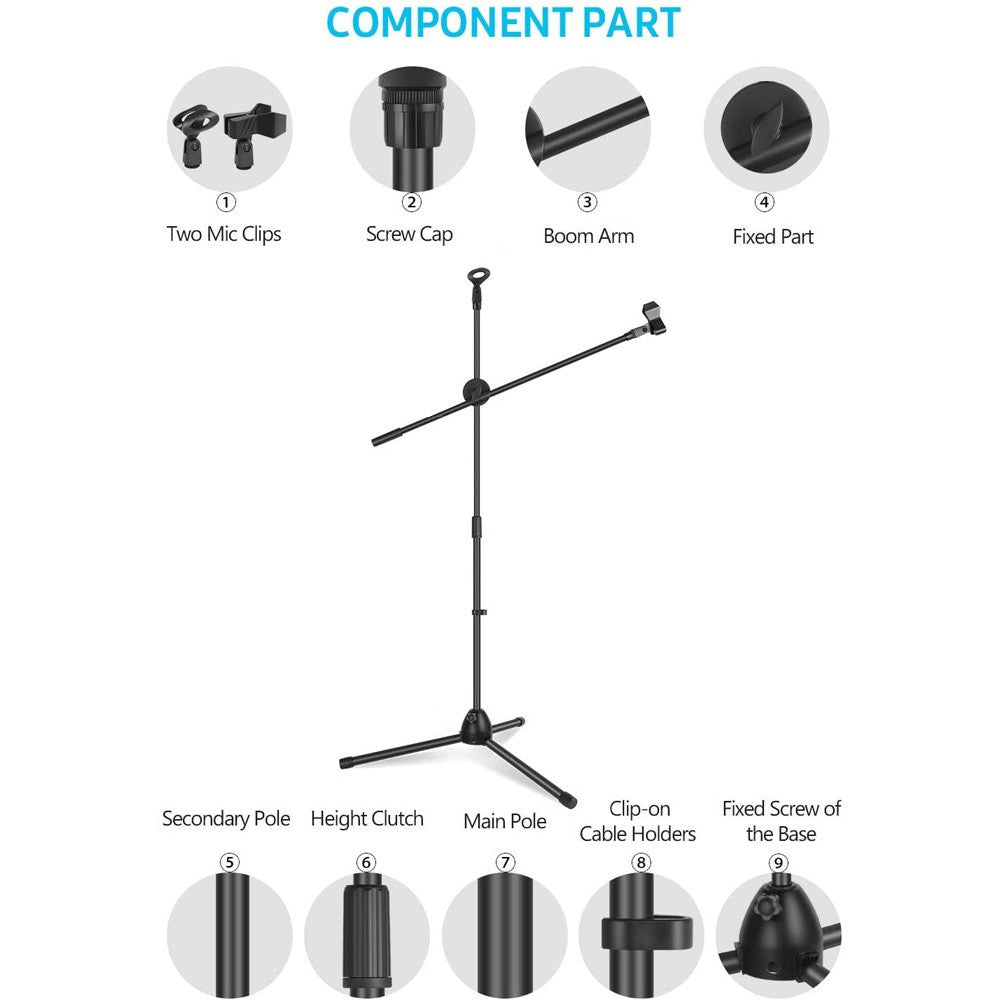 COMPONENT PART

①
Two Mic Clips

②
Screw Cap

③
Boom Arm

④
Fixed Part

Secondary Pole
⑤

Height Clutch
⑥

Main Pole
⑦

Clip-on Cable Holders
⑧

Fixed Screw of the Base
⑨