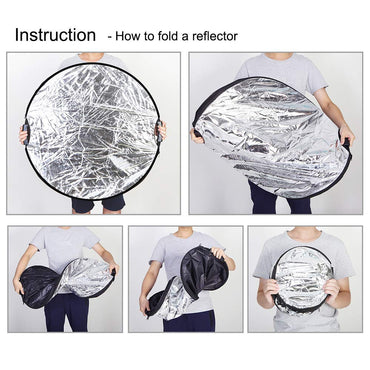 Instruction - How to fold a reflector