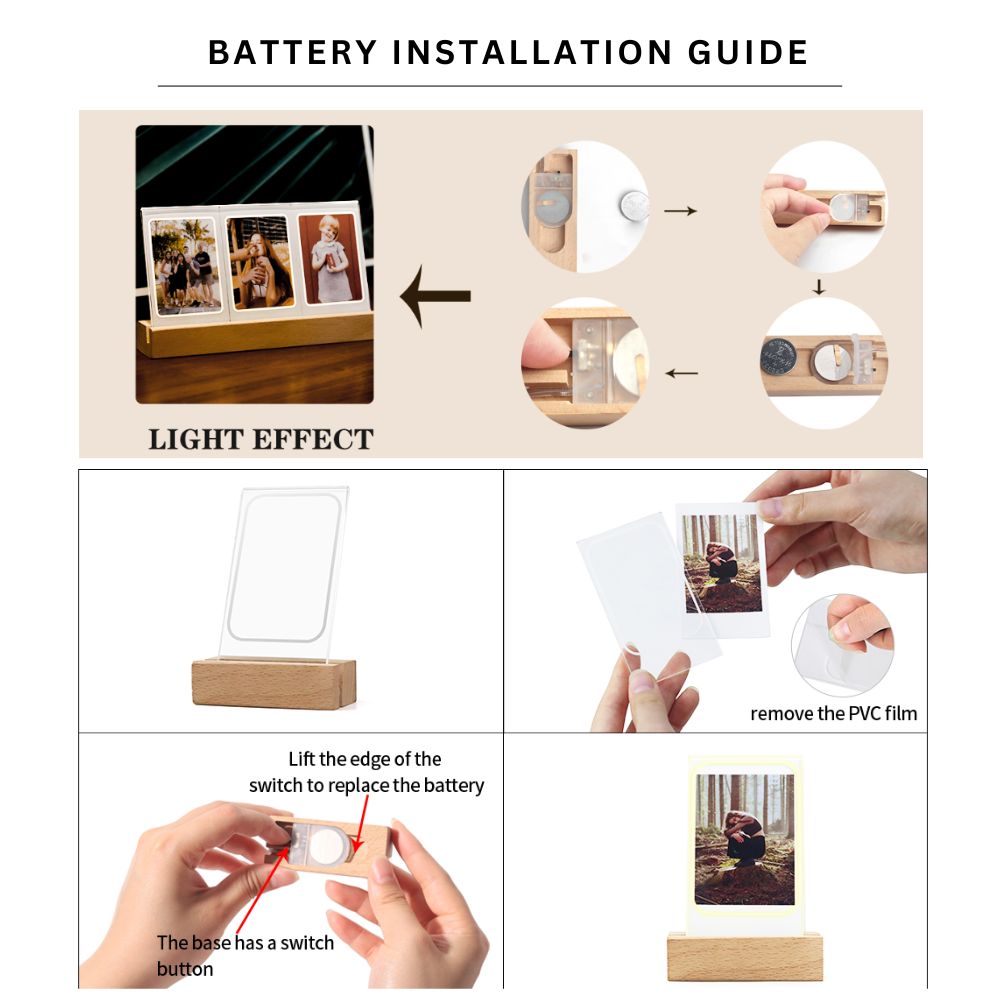 BATTERY INSTALLATION GUIDE

LIGHT EFFECT

remove the PVC film

Lift the edge of the switch to replace the battery

The base has a switch button