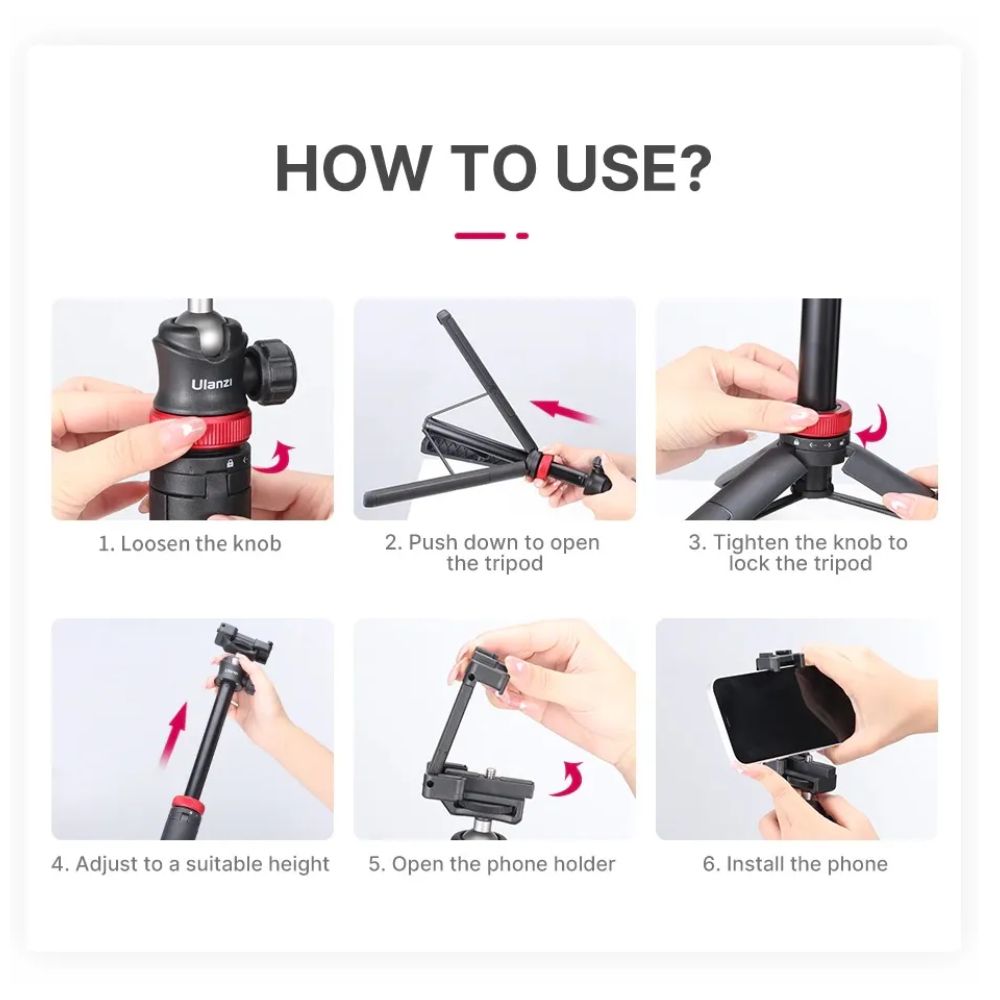 HOW TO USE?

Ulanzi

1. Loosen the knob

2. Push down to open the tripod

3. Tighten the knob to lock the tripod

4. Adjust to a suitable height

5. Open the phone holder

6. Install the phone