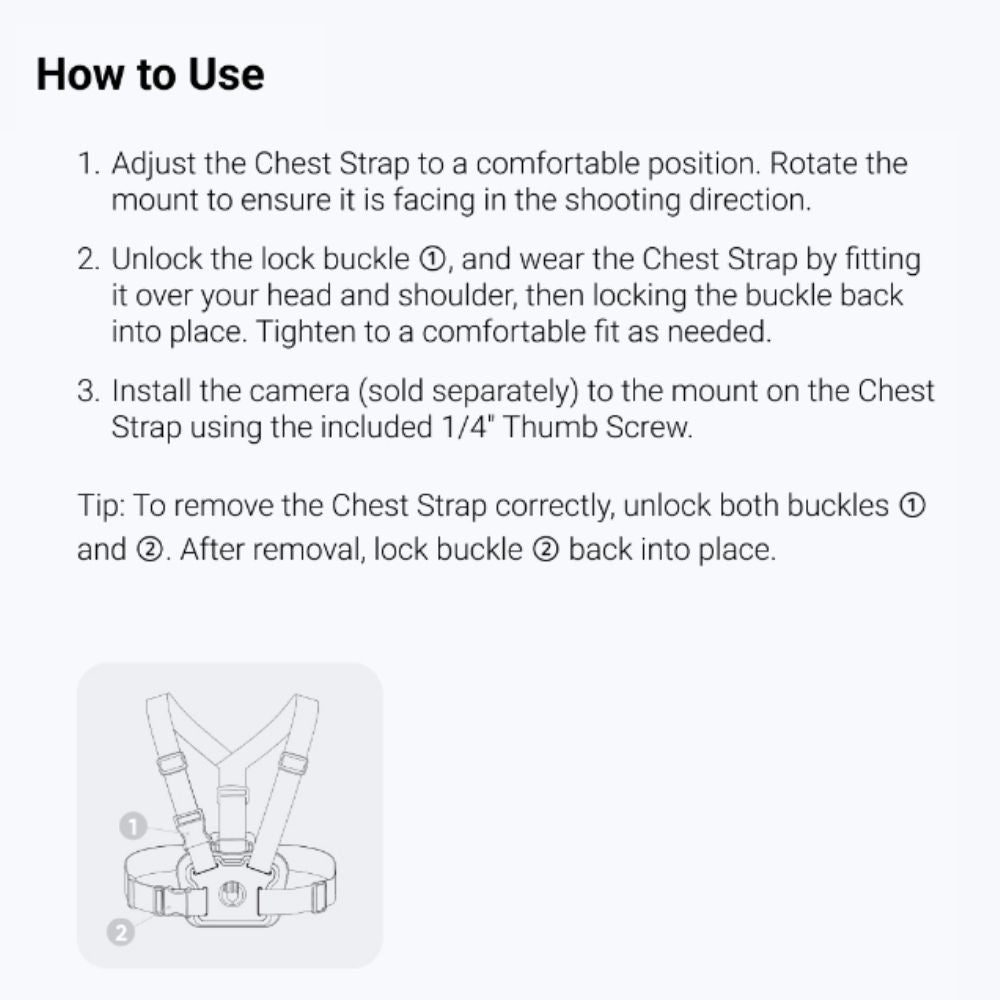 How to Use

1. Adjust the Chest Strap to a comfortable position. Rotate the mount to ensure it is facing in the shooting direction.

2. Unlock the lock buckle ①, and wear the Chest Strap by fitting it over your head and shoulder, then locking the buckle back into place. Tighten to a comfortable fit as needed.

3. Install the camera (sold separately) to the mount on the Chest Strap using the included 1/4" Thumb Screw.

Tip: To remove the Chest Strap correctly, unlock both buckles ① and ②. After removal, lock buckle ② back into place.

1

2