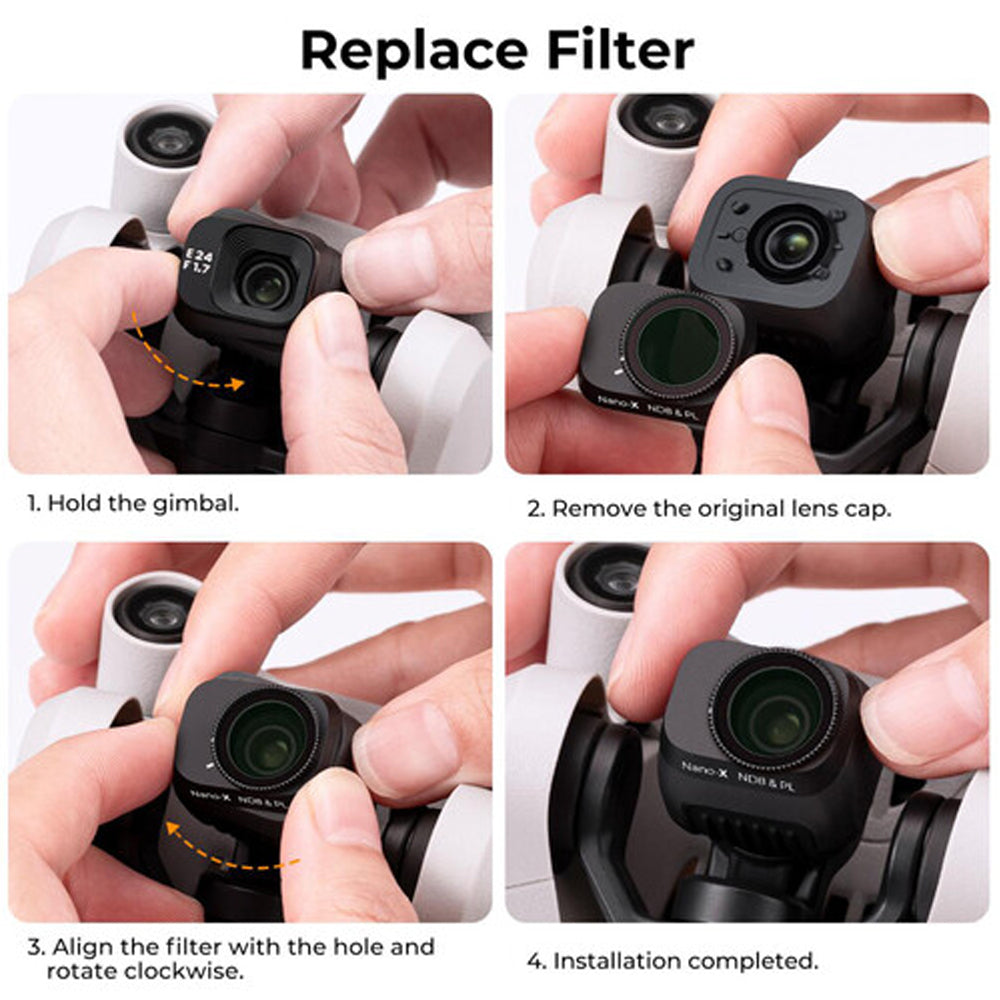 Replace Filter

E 24
F 1.7

Nano-X ND8 & PL

1. Hold the gimbal.

2. Remove the original lens cap.

Nano-X ND8 & PL

Nano-X ND8 & PL

3. Align the filter with the hole and rotate clockwise.

4. Installation completed.