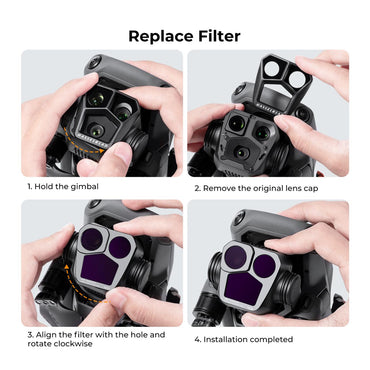 Replace Filter

1. Hold the gimbal

2. Remove the original lens cap

3. Align the filter with the hole and rotate clockwise

4. Installation completed