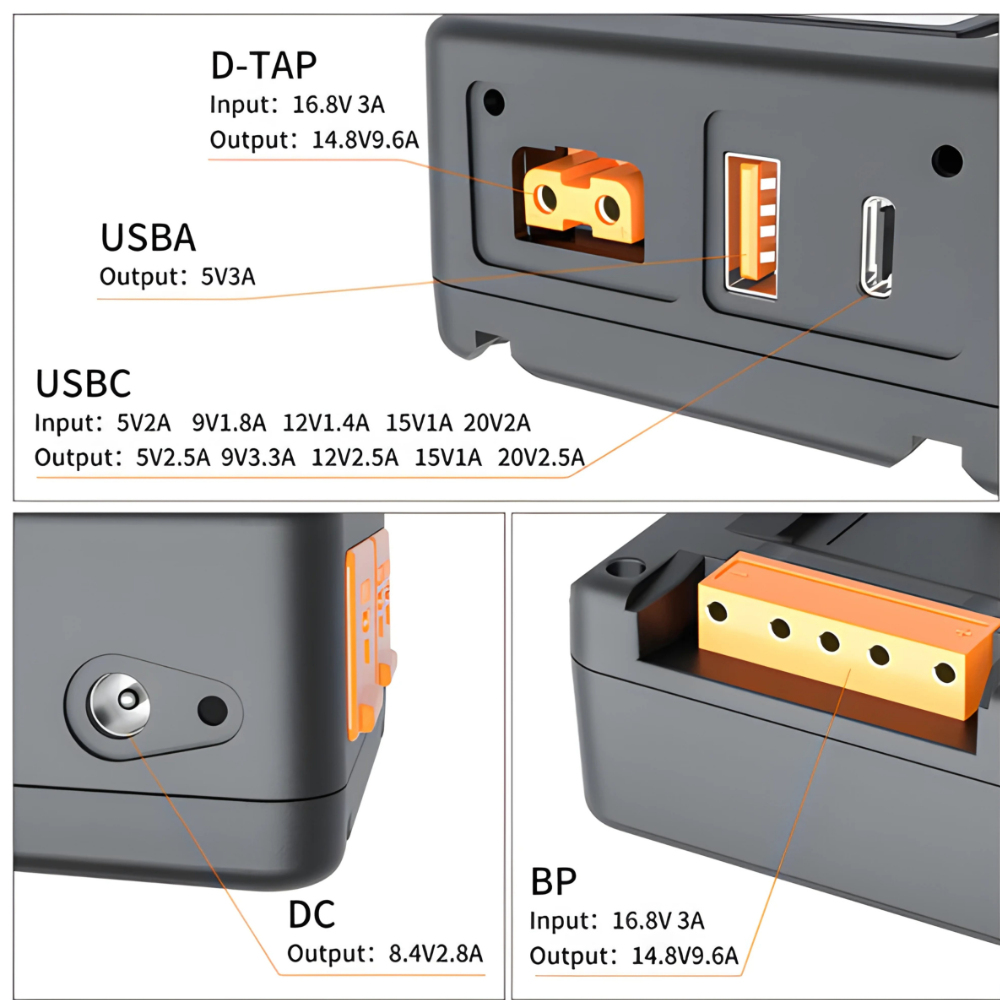 D-TAP
Input: 16.8V 3A
Output: 14.8V9.6A

USBA
Output: 5V3A

USBC
Input: 5V2A 9V1.8A 12V1.4A 15V1A 20V2A
Output: 5V2.5A 9V3.3A 12V2.5A 15V1A 20V2.5A

DC
Output: 8.4V2.8A

BP
Input: 16.8V 3A
Output: 14.8V9.6A