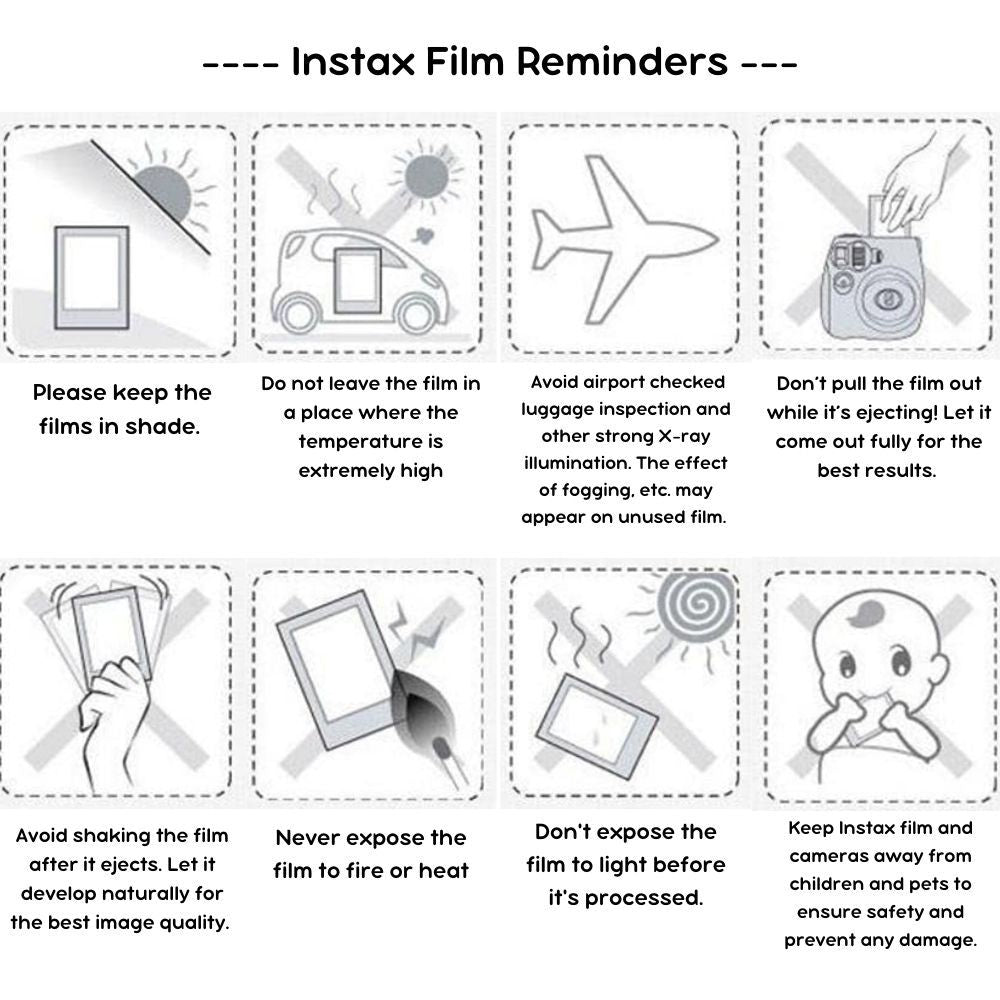 ---- Instax Film Reminders ---

Please keep the films in shade.

Do not leave the film in a place where the temperature is extremely high

Avoid airport checked luggage inspection and other strong X-ray illumination. The effect of fogging, etc. may appear on unused film.

Don't pull the film out while it's ejecting! Let it come out fully for the best results.

Avoid shaking the film after it ejects. Let it develop naturally for the best image quality.

Never expose the film to fire or heat

Don't expose the film to light before it's processed.

Keep Instax film and cameras away from children and pets to ensure safety and prevent any damage.