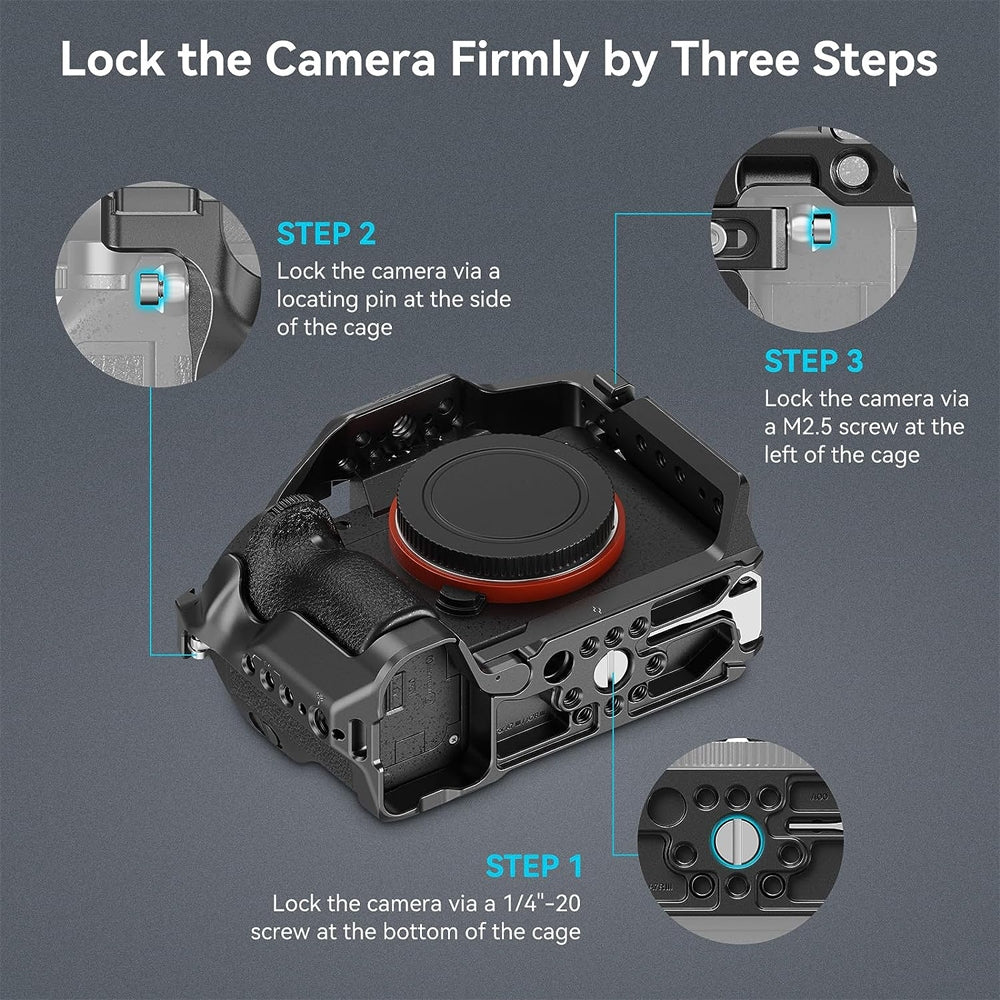 Lock the Camera Firmly by Three Steps

STEP 2
Lock the camera via a locating pin at the side of the cage

STEP 3
Lock the camera via a M2.5 screw at the left of the cage

STEP 1
Lock the camera via a 1/4"-20 screw at the bottom of the cage