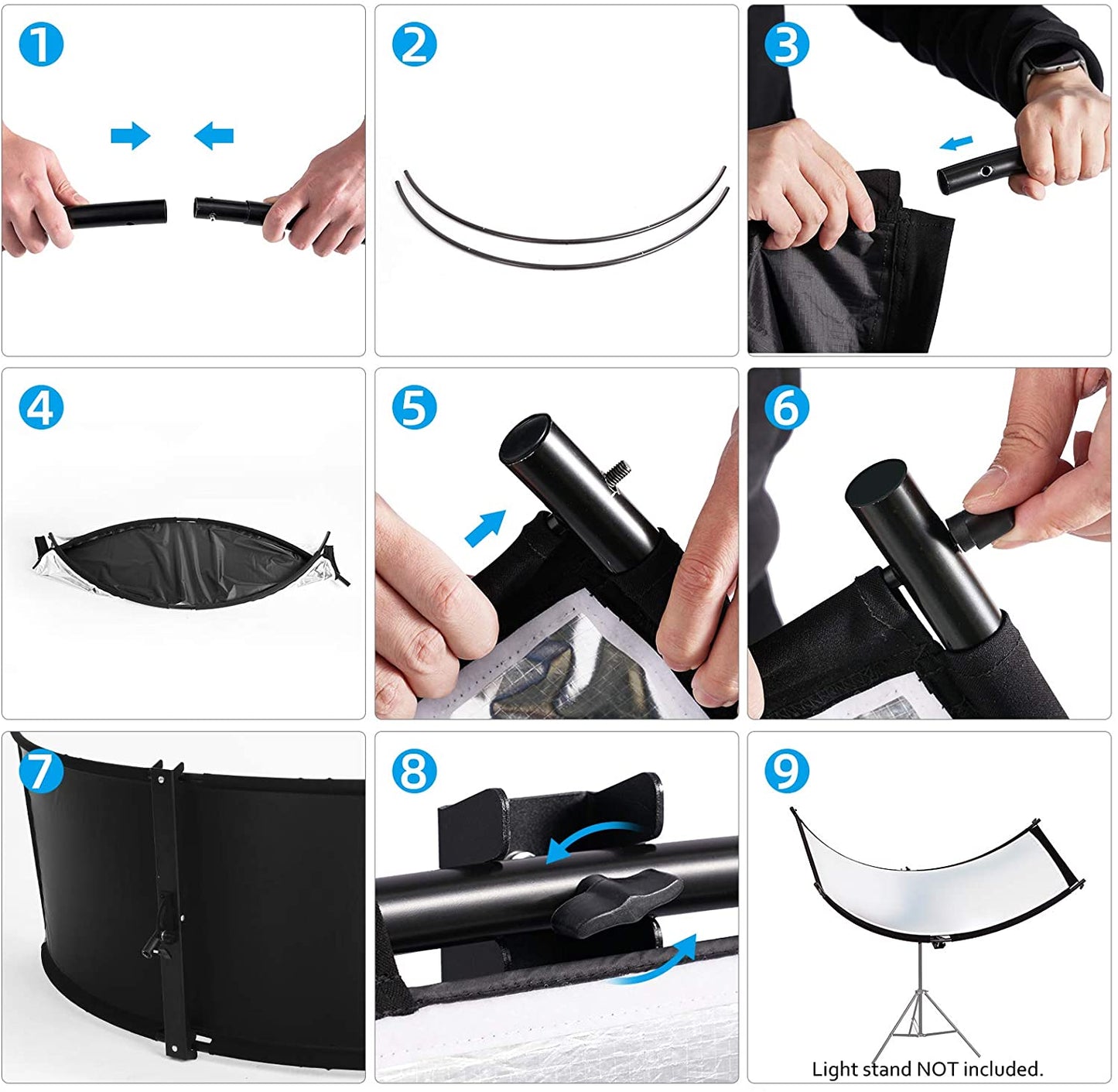 1

2

3

4

5

6

7

8

9

Light stand NOT included.