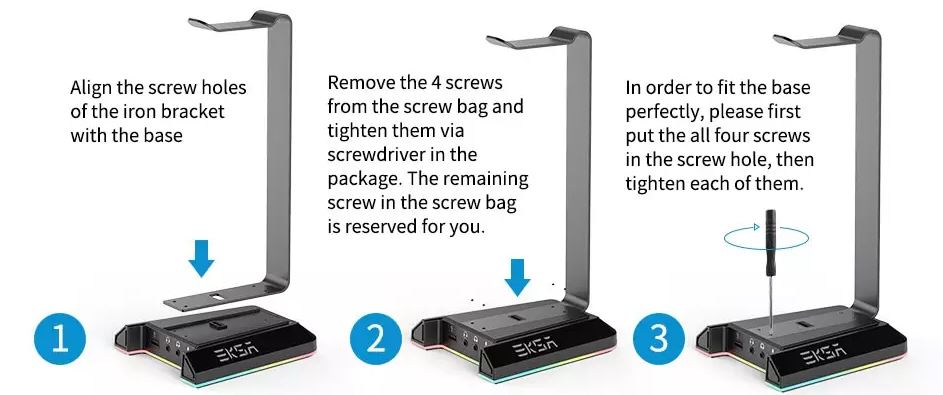 Align the screw holes of the iron bracket with the base

1

EKSA

Remove the 4 screws from the screw bag and tighten them via screwdriver in the package. The remaining screw in the screw bag is reserved for you.

2

EKSA

In order to fit the base perfectly, please first put the all four screws in the screw hole, then tighten each of them.

3

EKSA