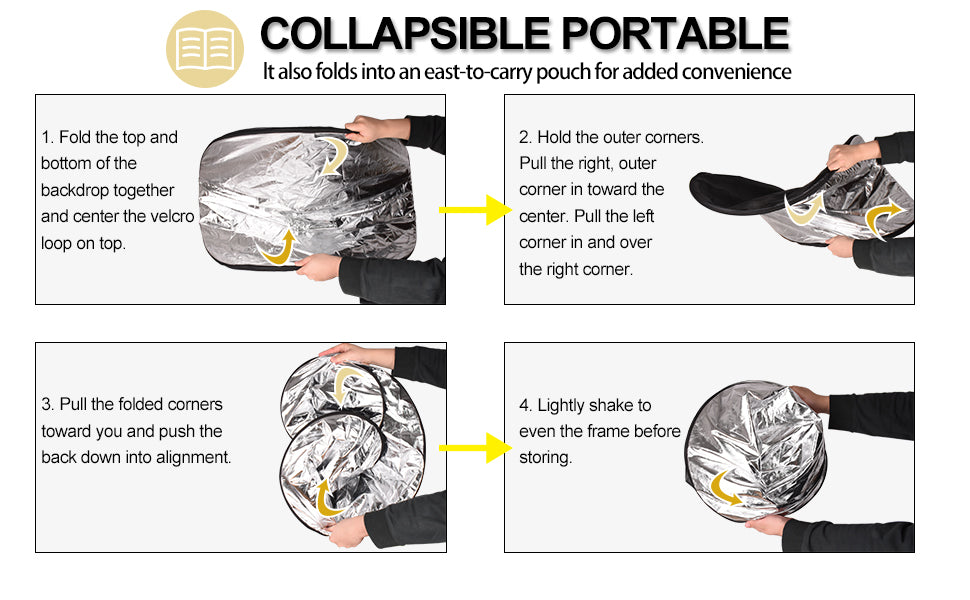 COLLAPSIBLE PORTABLE
It also folds into an east-to-carry pouch for added convenience

1. Fold the top and bottom of the backdrop together and center the velcro loop on top.

2. Hold the outer corners. Pull the right, outer corner in toward the center. Pull the left corner in and over the right corner.

3. Pull the folded corners toward you and push the back down into alignment.

4. Lightly shake to even the frame before storing.