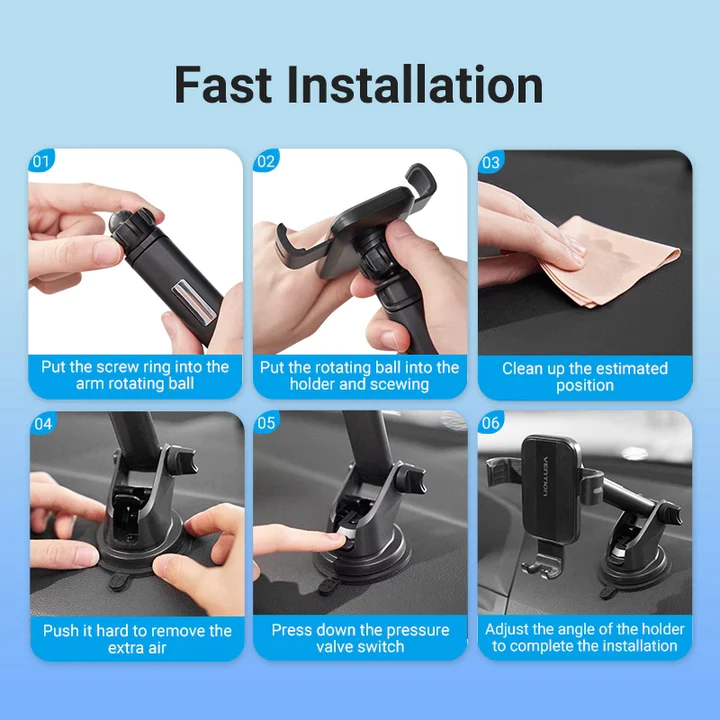 Fast Installation

01
Put the screw ring into the arm rotating ball

02
Put the rotating ball into the holder and scewing

03
Clean up the estimated position

04
Push it hard to remove the extra air

05
Press down the pressure valve switch

06
VENTION
Adjust the angle of the holder to complete the installation