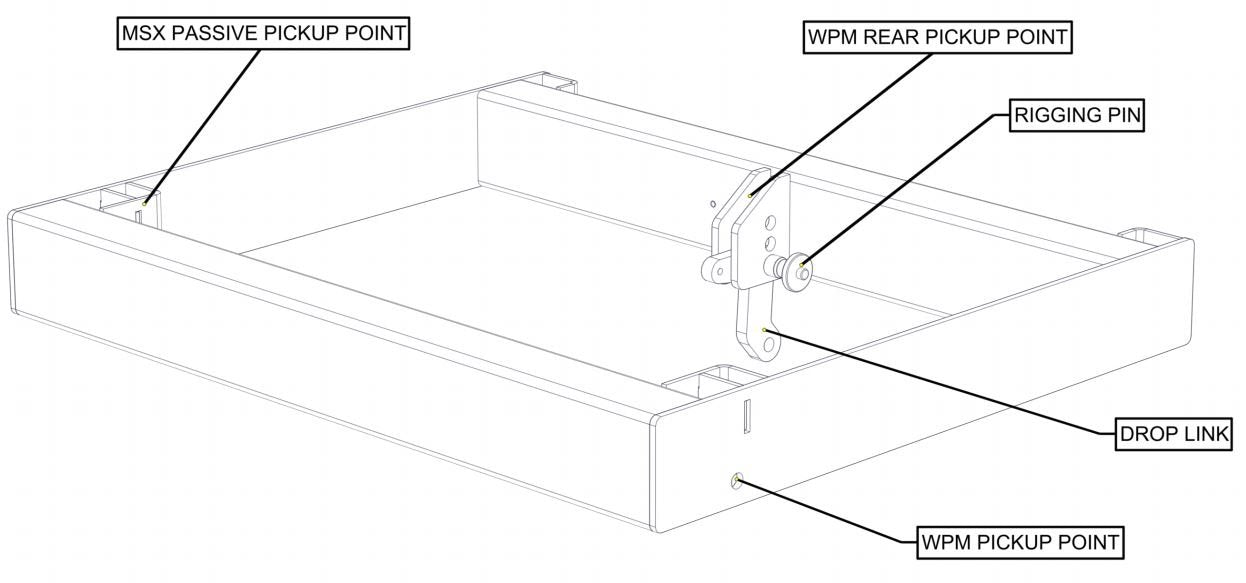 MSX PASSIVE PICKUP POINT

WPM REAR PICKUP POINT

RIGGING PIN

DROP LINK

WPM PICKUP POINT