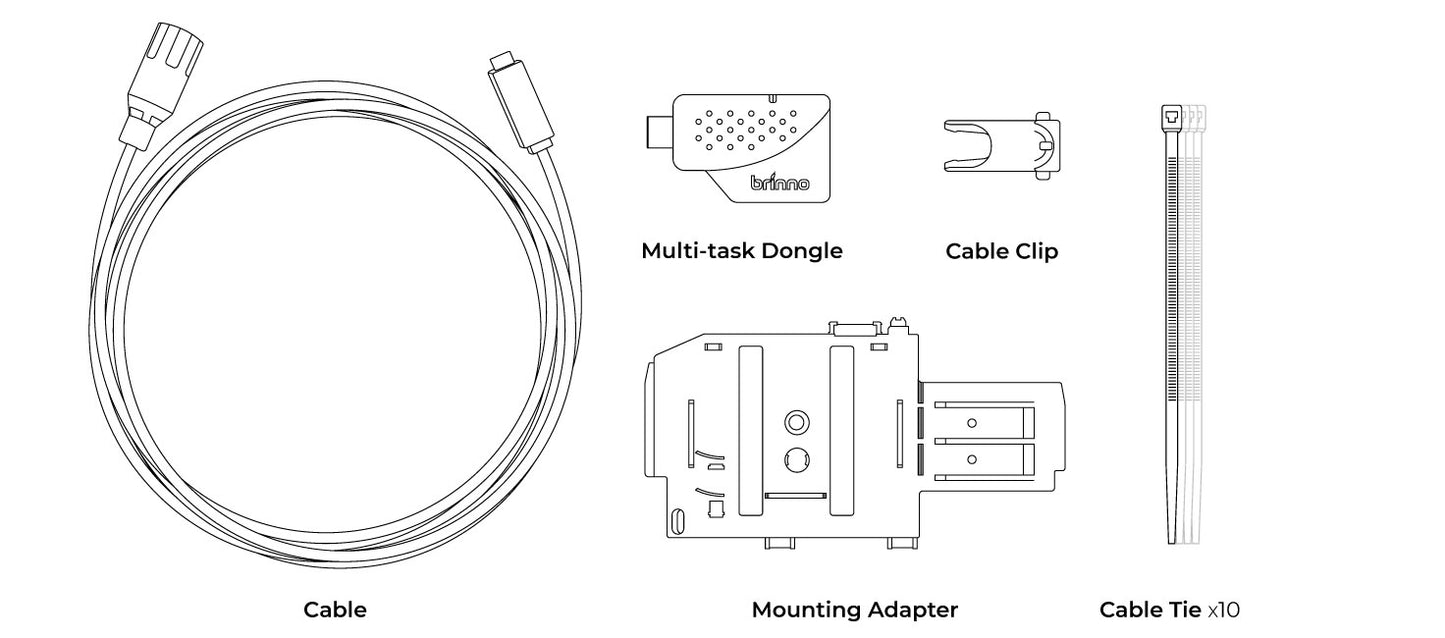 brinno

Multi-task Dongle

Cable Clip

Cable

Mounting Adapter

Cable Tie x10