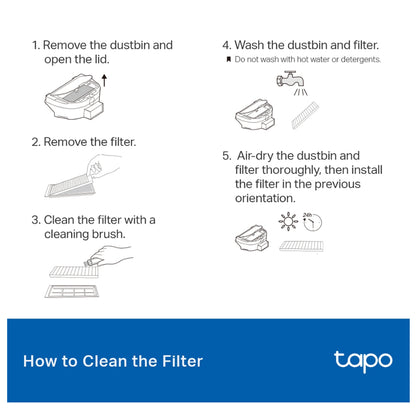 1. Remove the dustbin and open the lid.

2. Remove the filter.

3. Clean the filter with a cleaning brush.

4. Wash the dustbin and filter.

Do not wash with hot water or detergents.

5. Air-dry the dustbin and filter thoroughly, then install the filter in the previous orientation.

24h

How to Clean the Filter

tapo