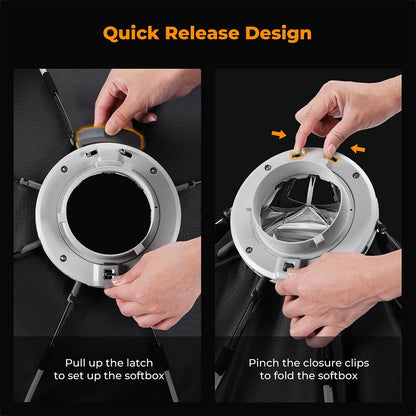 Quick Release Design

Pull up the latch to set up the softbox

Pinch the closure clips to fold the softbox