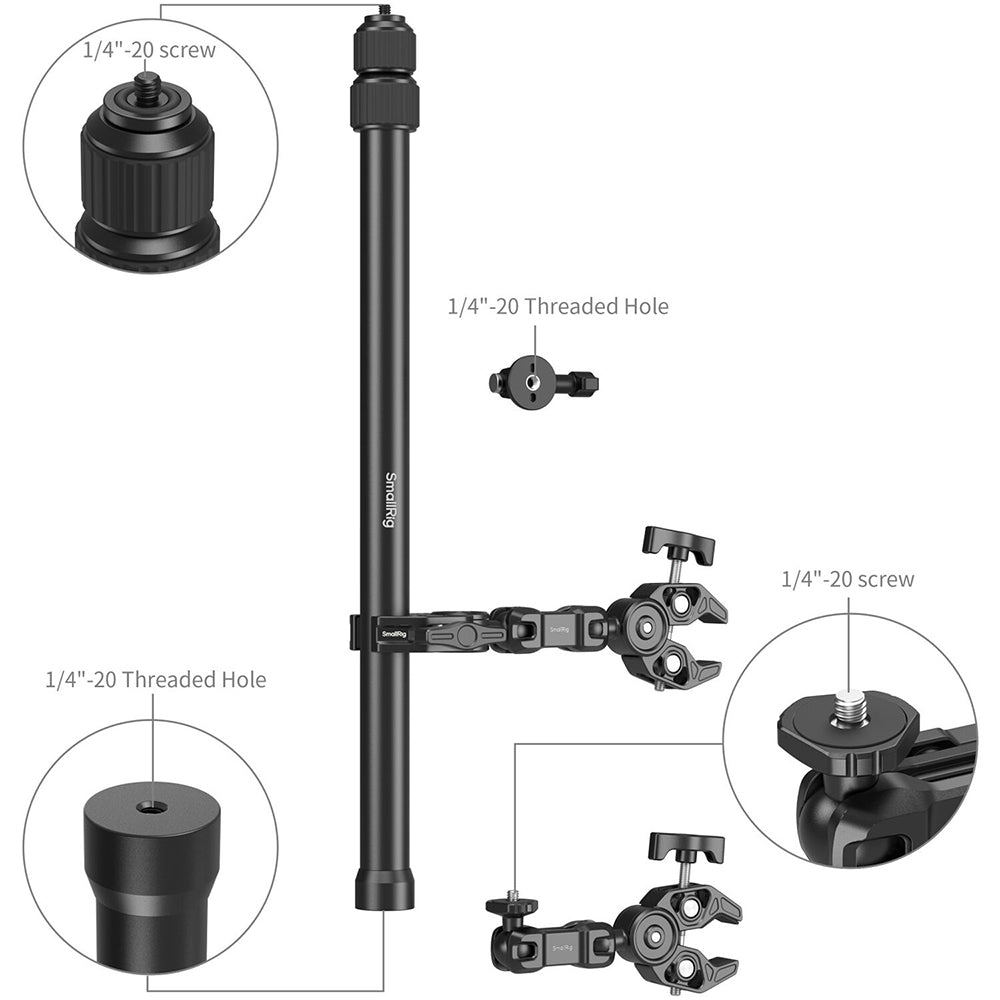 1/4"-20 screw

1/4"-20 Threaded Hole

SmallRig

SmallRig

SmallRig

1/4"-20 screw

1/4"-20 Threaded Hole

SmallRig