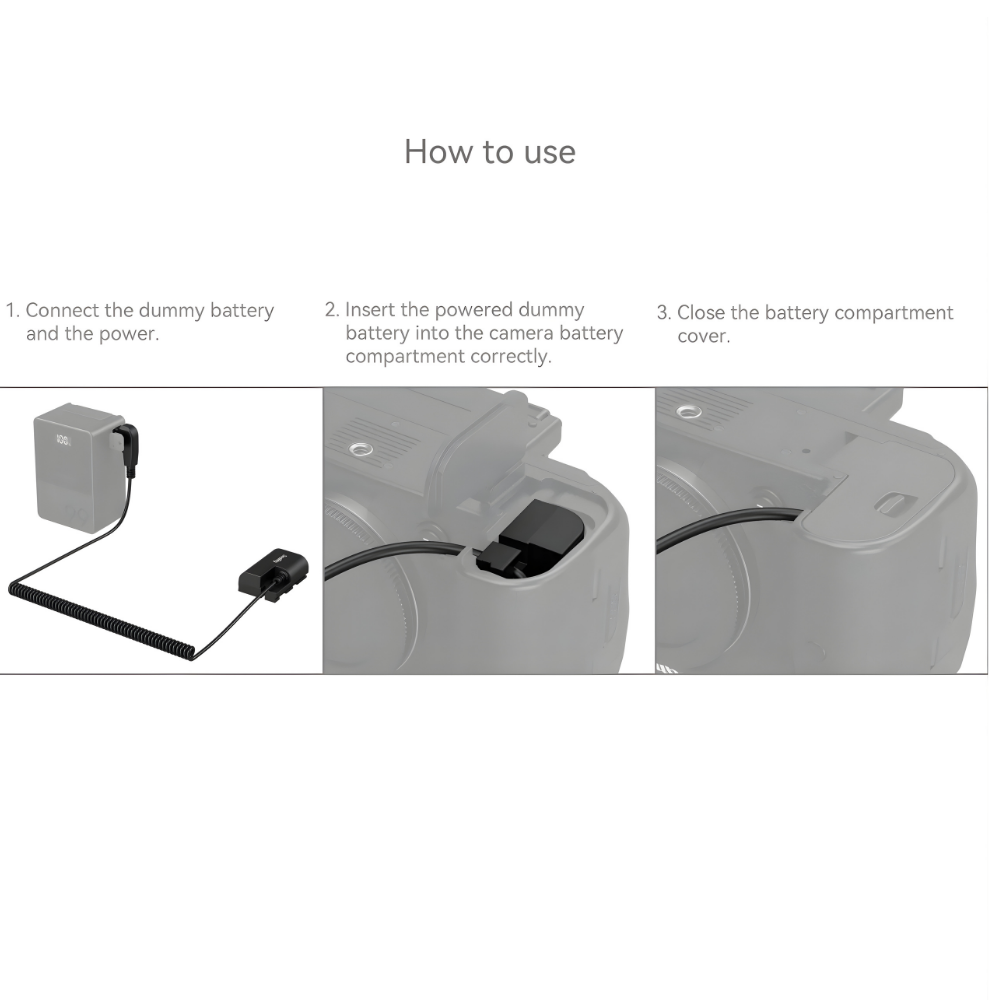 How to use

1. Connect the dummy battery and the power.

2. Insert the powered dummy battery into the camera battery compartment correctly.

3. Close the battery compartment cover.