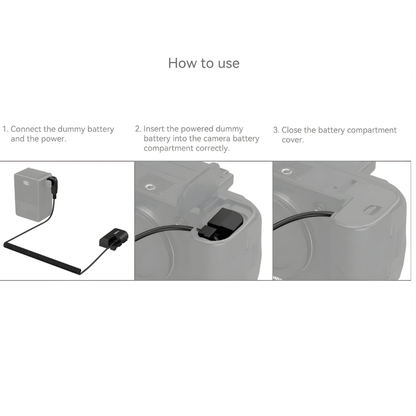 How to use

1. Connect the dummy battery and the power.

2. Insert the powered dummy battery into the camera battery compartment correctly.

3. Close the battery compartment cover.