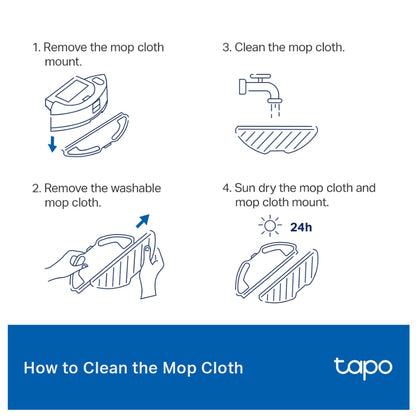 1. Remove the mop cloth mount.

2. Remove the washable mop cloth.

3. Clean the mop cloth.

4. Sun dry the mop cloth and mop cloth mount.

24h

How to Clean the Mop Cloth

tapo