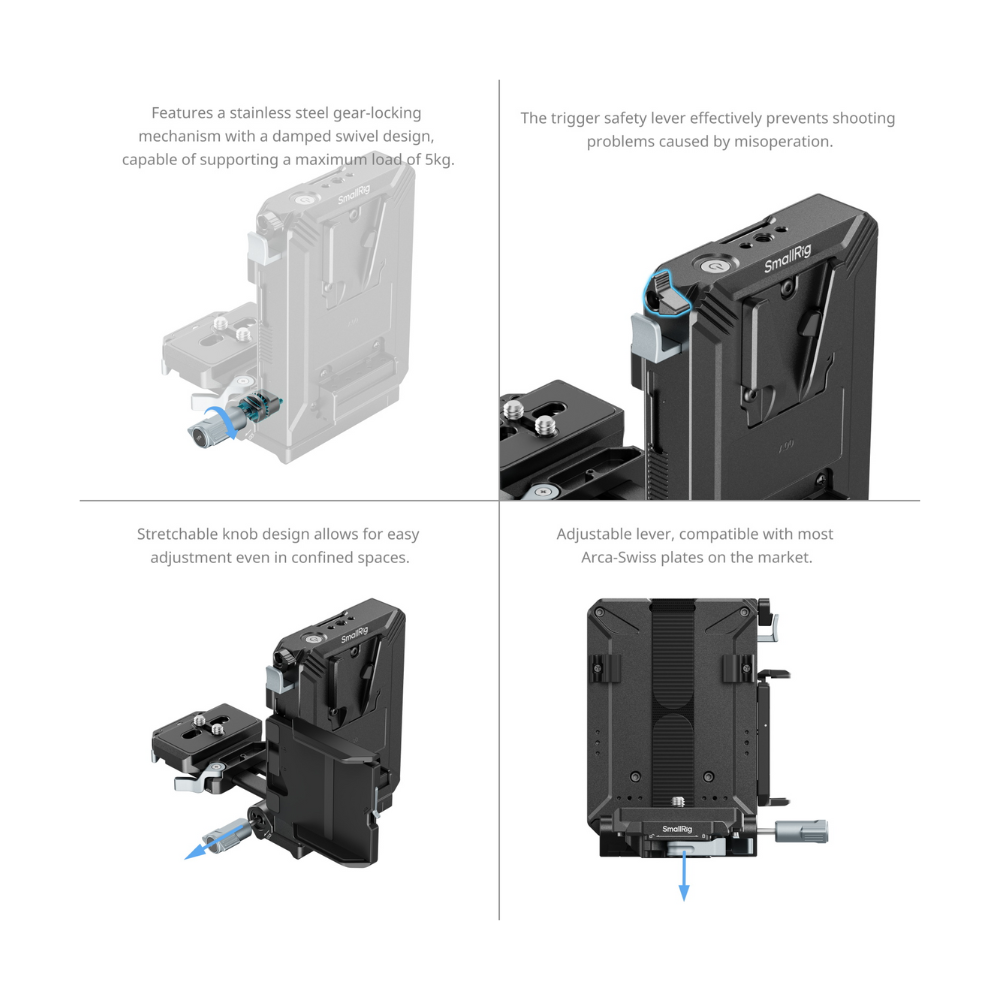 Features a stainless steel gear-locking mechanism with a damped swivel design, capable of supporting a maximum load of 5kg.

SmallRig

The trigger safety lever effectively prevents shooting problems caused by misoperation.

SmallRig

Stretchable knob design allows for easy adjustment even in confined spaces.

SmallRig

Adjustable lever, compatible with most Arca-Swiss plates on the market.

SmallRig