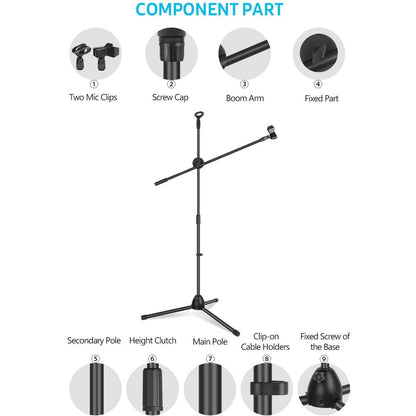 COMPONENT PART

①
Two Mic Clips

②
Screw Cap

③
Boom Arm

④
Fixed Part

Secondary Pole
⑤

Height Clutch
⑥

Main Pole
⑦

Clip-on Cable Holders
⑧

Fixed Screw of the Base
⑨