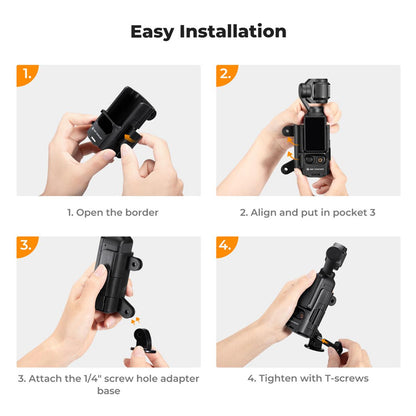 Easy Installation

1.

1. Open the border

2.

2. Align and put in pocket 3

3.

3. Attach the 1/4" screw hole adapter base

4.

4. Tighten with T-screws