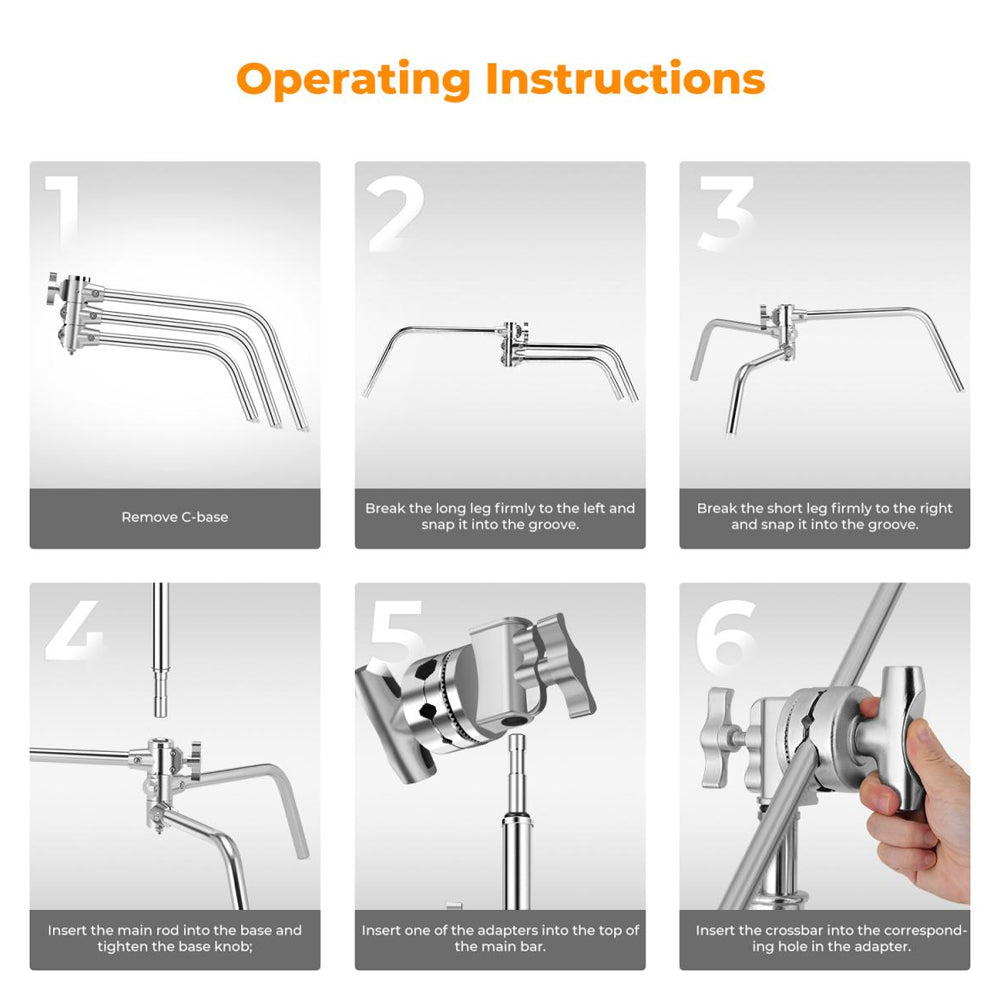 Operating Instructions

1

Remove C-base

2

Break the long leg firmly to the left and snap it into the groove.

3

Break the short leg firmly to the right and snap it into the groove.

4

Insert the main rod into the base and tighten the base knob;

5

Insert one of the adapters into the top of the main bar.

6

Insert the crossbar into the corresponding hole in the adapter.