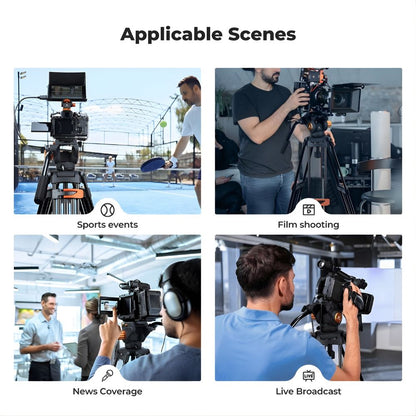 Applicable Scenes

Sports events

Film shooting

News Coverage

LIVE

Live Broadcast