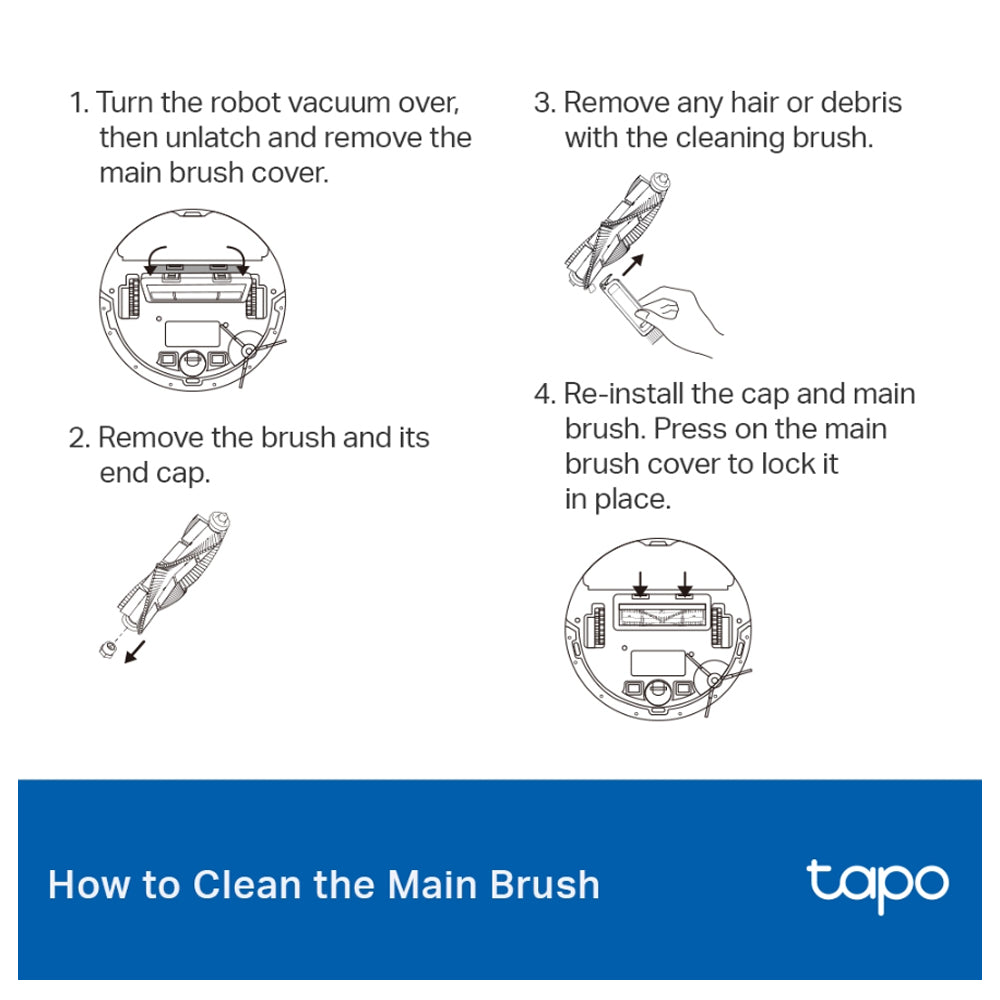 1. Turn the robot vacuum over, then unlatch and remove the main brush cover.

2. Remove the brush and its end cap.

3. Remove any hair or debris with the cleaning brush.

4. Re-install the cap and main brush. Press on the main brush cover to lock it in place.

How to Clean the Main Brush

tapo