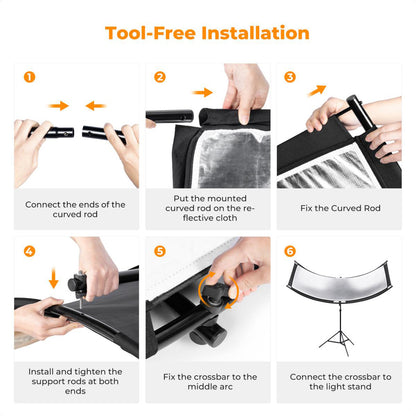 Tool-Free Installation

1

Connect the ends of the curved rod

2

Put the mounted curved rod on the reflective cloth

3

Fix the Curved Rod

4

Install and tighten the support rods at both ends

5

Fix the crossbar to the middle arc

6

Connect the crossbar to the light stand