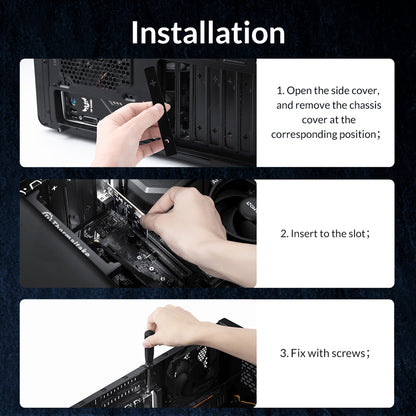 Installation

1. Open the side cover, and remove the chassis cover at the corresponding position；

Thermaltake

2. Insert to the slot；

3. Fix with screws；