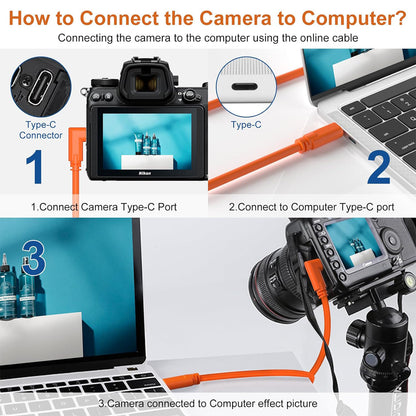 How to Connect the Camera to Computer?

Connecting the camera to the computer using the online cable

Type-C Connector

1

Nikon

Type-C

2

1.Connect Camera Type-C Port

2.Connect to Computer Type-C port

3

3.Camera connected to Computer effect picture