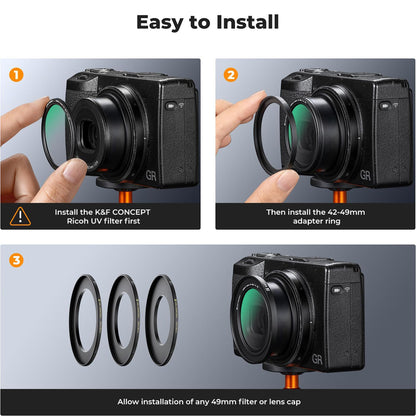 Easy to Install

1

GR

Install the K&F CONCEPT Ricoh UV filter first

2

GR

Then install the 42-49mm adapter ring

3

GR

Allow installation of any 49mm filter or lens cap