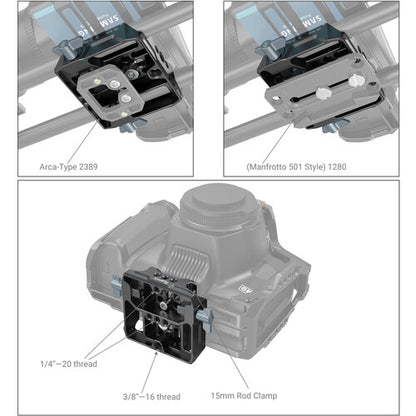 Arca-Type 2389

(Manfrotto 501 Style) 1280

1/4"—20 thread

3/8"—16 thread

15mm Rod Clamp