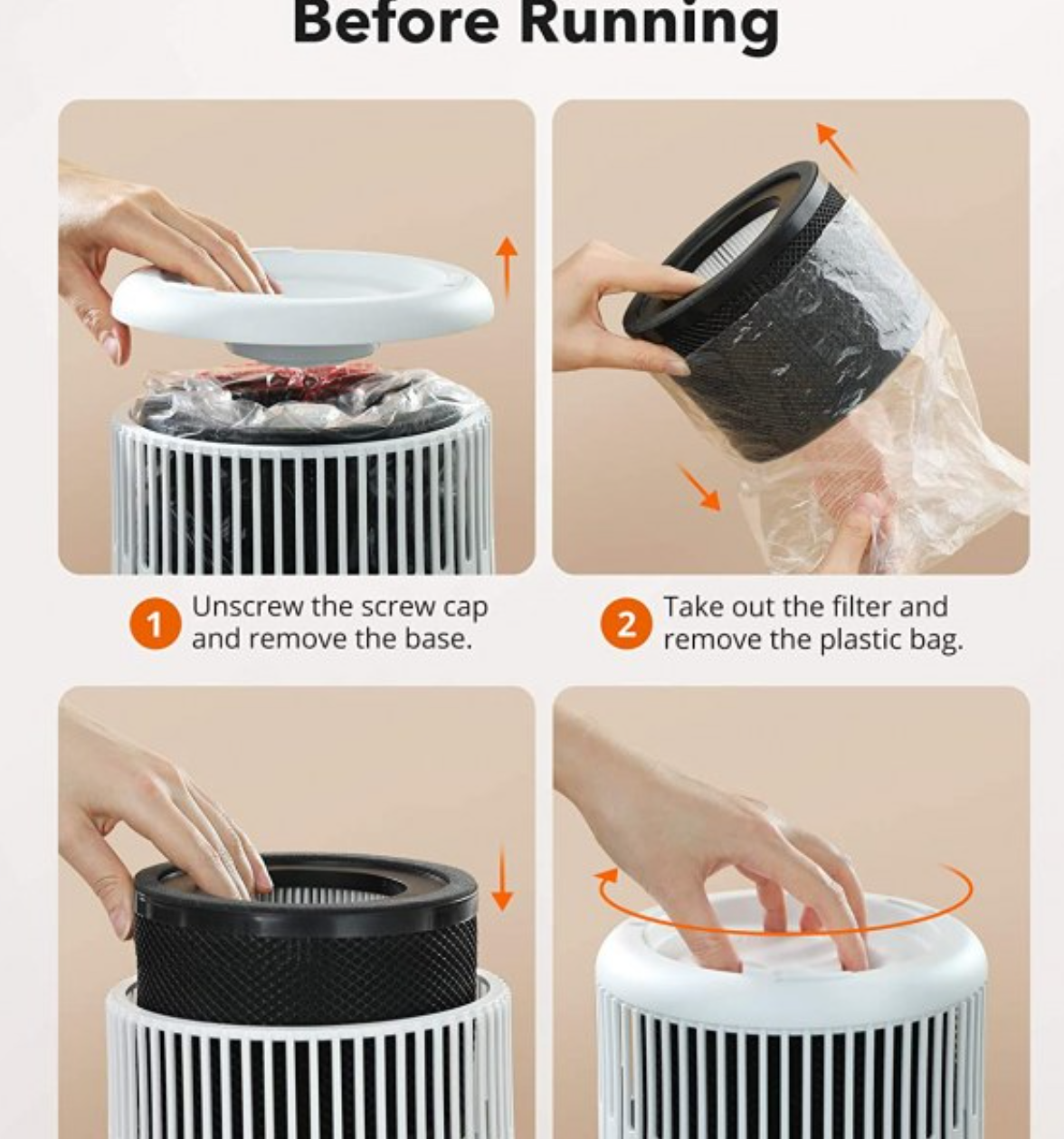 Before Running

1 Unscrew the screw cap and remove the base.

2 Take out the filter and remove the plastic bag.