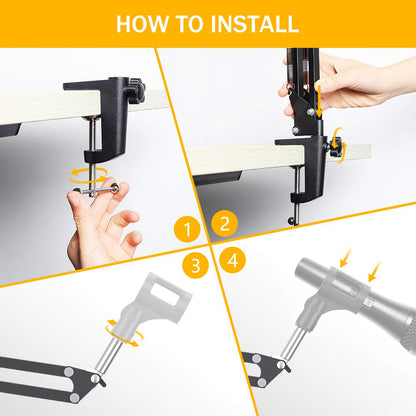 HOW TO INSTALL

1

2

3

4