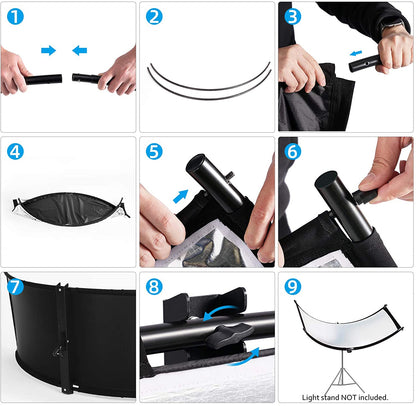 1
2
3
4
5
6
7
8
9
Light stand NOT included.